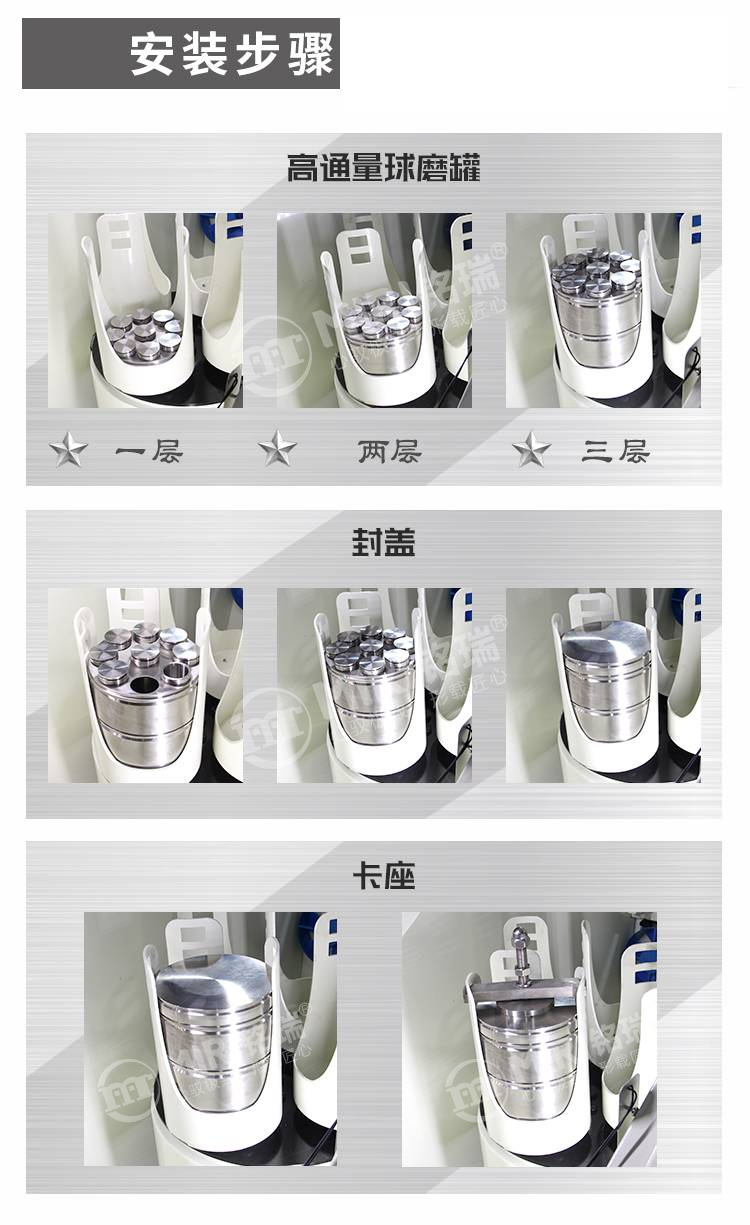 安装步骤

高通量球磨罐

一层 两层 三层

封盖

卡座